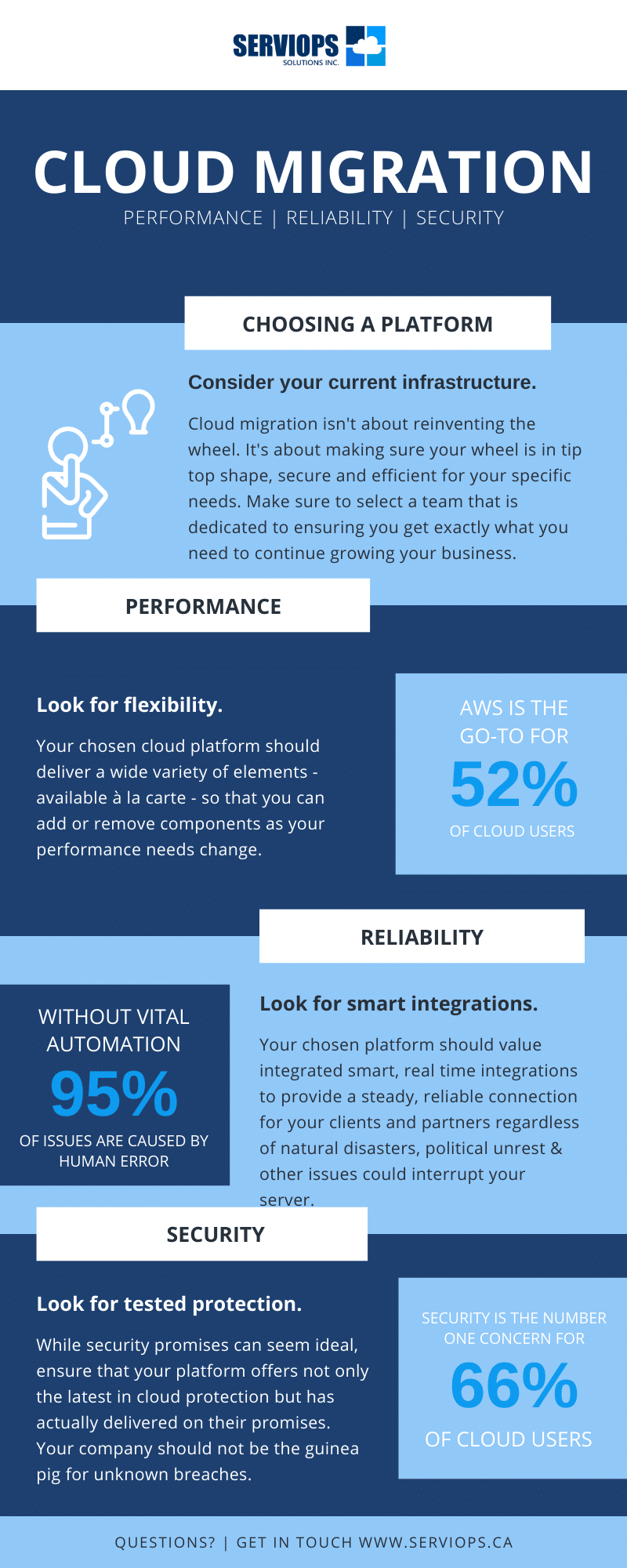 SERVIOPS
SOLUTIONS INC.

CLOUD MIGRATION
PERFORMANCE | RELIABILITY | SECURITY

CHOOSING A PLATFORM

Consider your current infrastructure.

Cloud migration isn't about reinventing the wheel. It's about making sure your wheel is in tip top shape, secure and efficient for your specific needs. Make sure to select a team that is dedicated to ensuring you get exactly what you need to continue growing your business.

PERFORMANCE

Look for flexibility.

Your chosen cloud platform should deliver a wide variety of elements - available à la carte - so that you can add or remove components as your performance needs change.

AWS IS THE GO-TO FOR
52%
OF CLOUD USERS

RELIABILITY

WITHOUT VITAL AUTOMATION
95%
OF ISSUES ARE CAUSED BY HUMAN ERROR

Look for smart integrations.

Your chosen platform should value integrated smart, real time integrations to provide a steady, reliable connection for your clients and partners regardless of natural disasters, political unrest & other issues could interrupt your server.

SECURITY

Look for tested protection.

While security promises can seem ideal, ensure that your platform offers not only the latest in cloud protection but has actually delivered on their promises. Your company should not be the guinea pig for unknown breaches.

SECURITY IS THE NUMBER ONE CONCERN FOR
66%
OF CLOUD USERS

QUESTIONS? | GET IN TOUCH WWW.SERVIOPS.CA